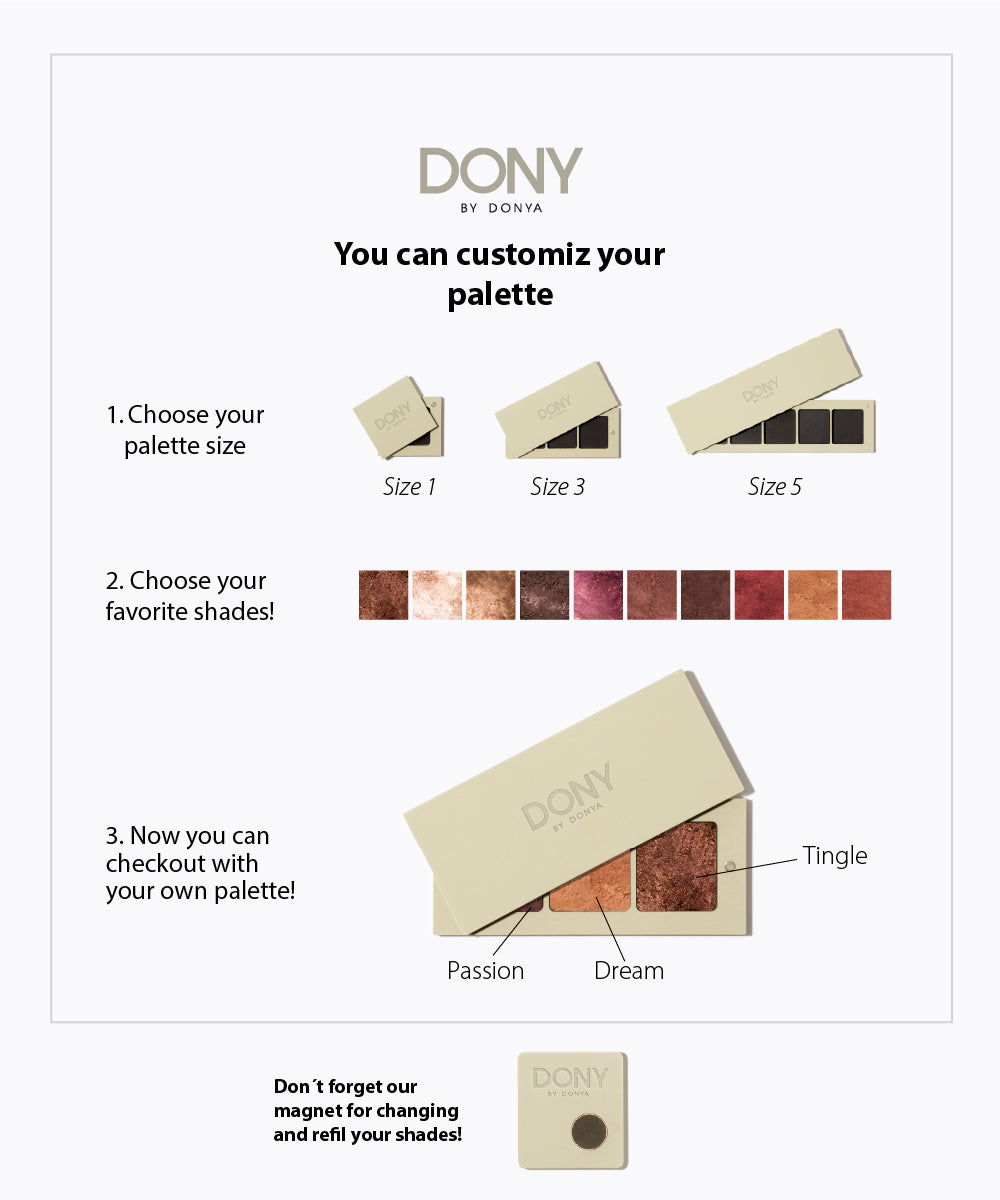 DONY
BY DONYA

You can customiz your palette

1. Choose your palette size

DONY
BY DONYA

DONY
BY DONYA

DONY
BY DONYA

Size 1

Size 3

Size 5

2. Choose your favorite shades!

3. Now you can checkout with your own palette!

DONY
BY DONYA

Tingle

Passion

Dream

Don´t forget our magnet for changing and refil your shades!

DONY
BY DONYA